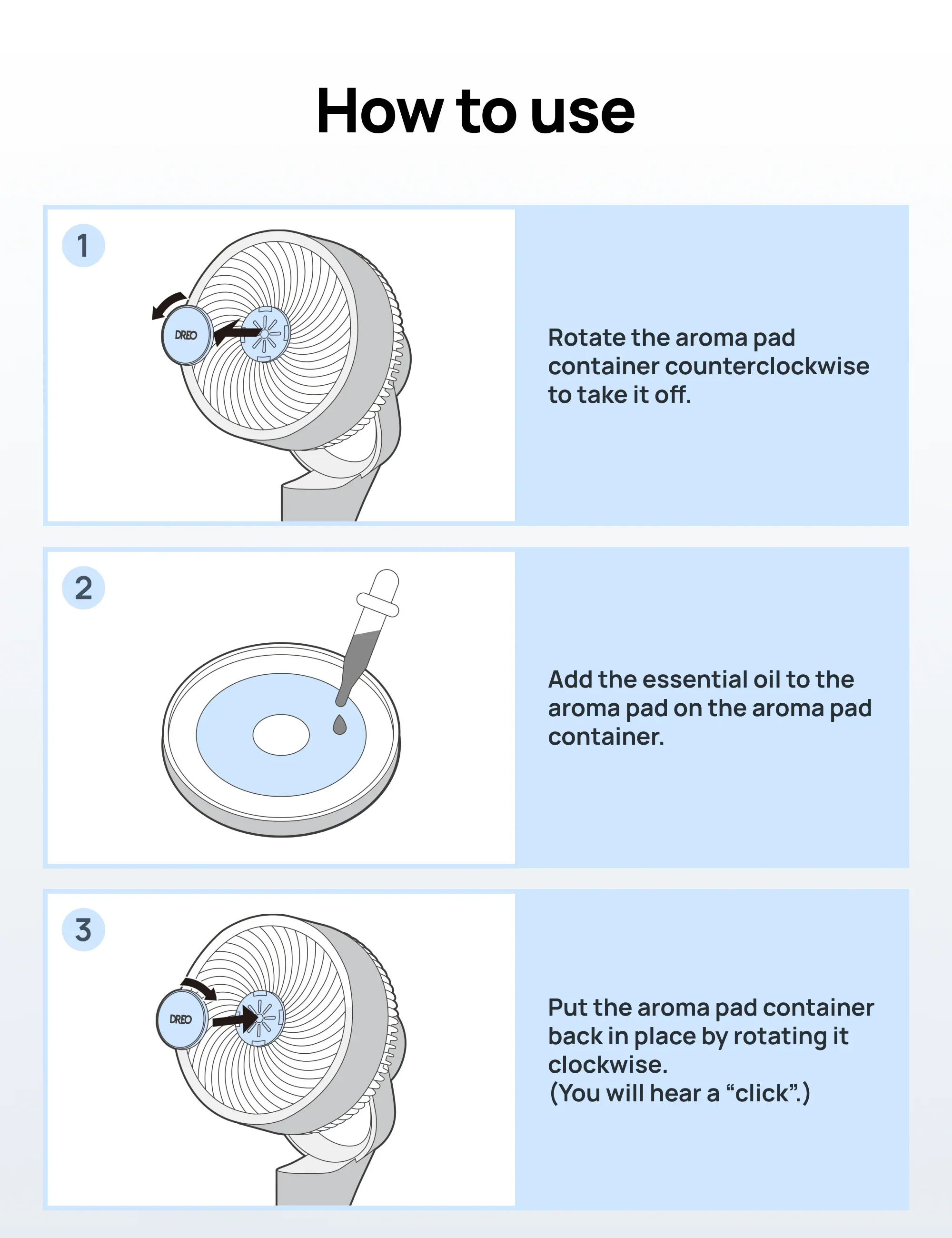 How to use

1

DREO

Rotate the aroma pad container counterclockwise to take it off.

2

Add the essential oil to the aroma pad on the aroma pad container.

3

DREO

Put the aroma pad container back in place by rotating it clockwise.
(You will hear a “click”.)